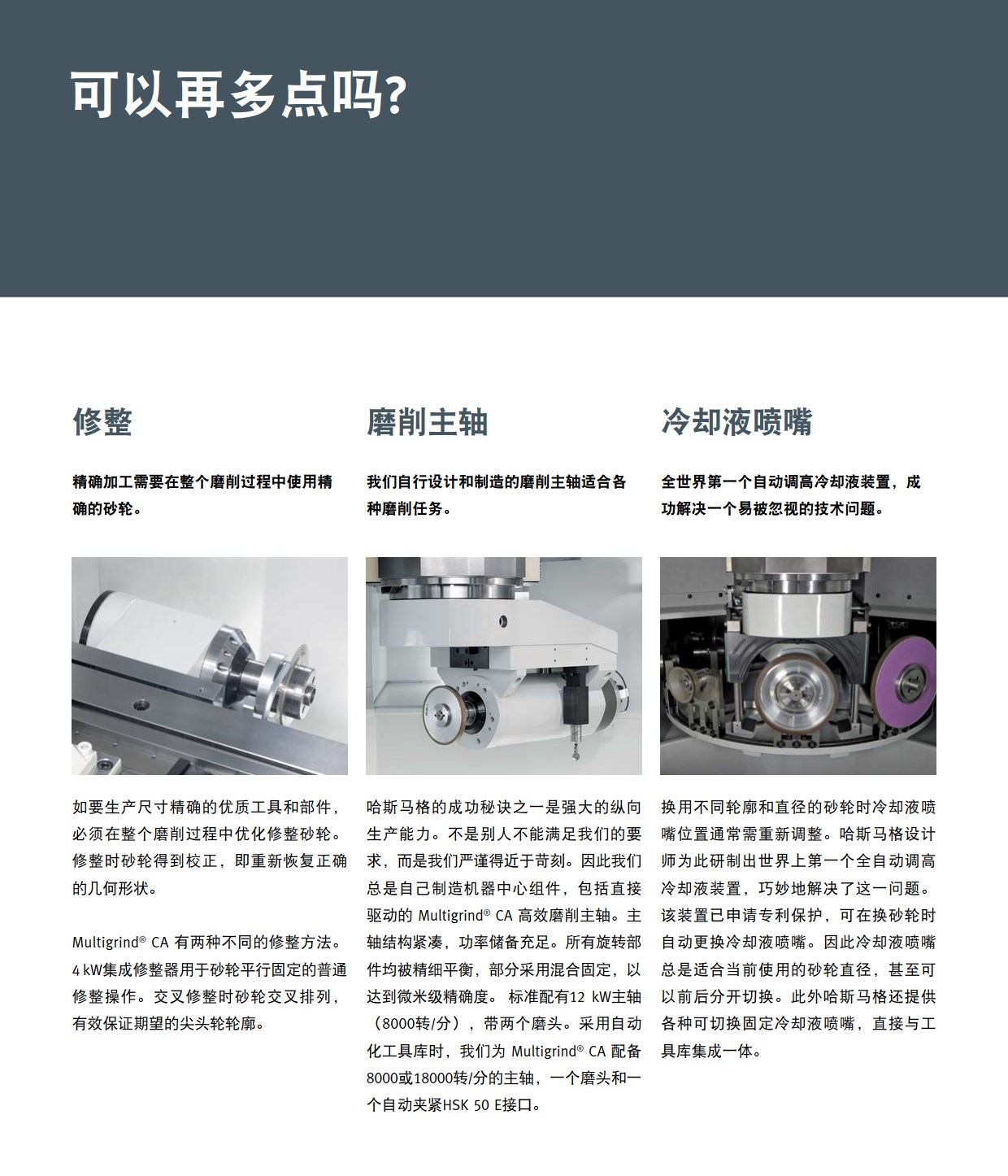 可以再多点吗?

修整

精确加工需要在整个磨削过程中使用精确的砂轮。

如要生产尺寸精确的优质工具和部件，必须在整个磨削过程中优化修整砂轮。修整时砂轮得到校正，即重新恢复正确的几何形状。

Multigrind® CA 有两种不同的修整方法。4 kW集成修整器用于砂轮平行固定的普通修整操作。交叉修整时砂轮交叉排列，有效保证期望的尖头轮轮廓。

磨削主轴

我们自行设计和制造的磨削主轴适合各种磨削任务。

哈斯马格的成功秘诀之一是强大的纵向生产能力。不是别人不能满足我们的要求，而是我们严谨得近于苛刻。因此我们总是自己制造机器中心组件，包括直接驱动的 Multigrind® CA 高效磨削主轴。主轴结构紧凑，功率储备充足。所有旋转部件均被精细平衡，部分采用混合固定，以达到微米级精确度。 标准配有12 kW主轴（8000转/分），带两个磨头。采用自动化工具库时，我们为 Multigrind® CA 配备8000或18000转/分的主轴，一个磨头和一个自动夹紧HSK 50 E接口。

冷却液喷嘴

全世界第一个自动调高冷却液装置，成功解决一个易被忽视的技术问题。

换用不同轮廓和直径的砂轮时冷却液喷嘴位置通常需重新调整。哈斯马格设计师为此研制出世界上第一个全自动调高冷却液装置，巧妙地解决了这一问题。该装置已申请专利保护，可在换砂轮时自动更换冷却液喷嘴。因此冷却液喷嘴总是适合当前使用的砂轮直径，甚至可以前后分开切换。此外哈斯马格还提供各种可切换固定冷却液喷嘴，直接与工具库集成一体。